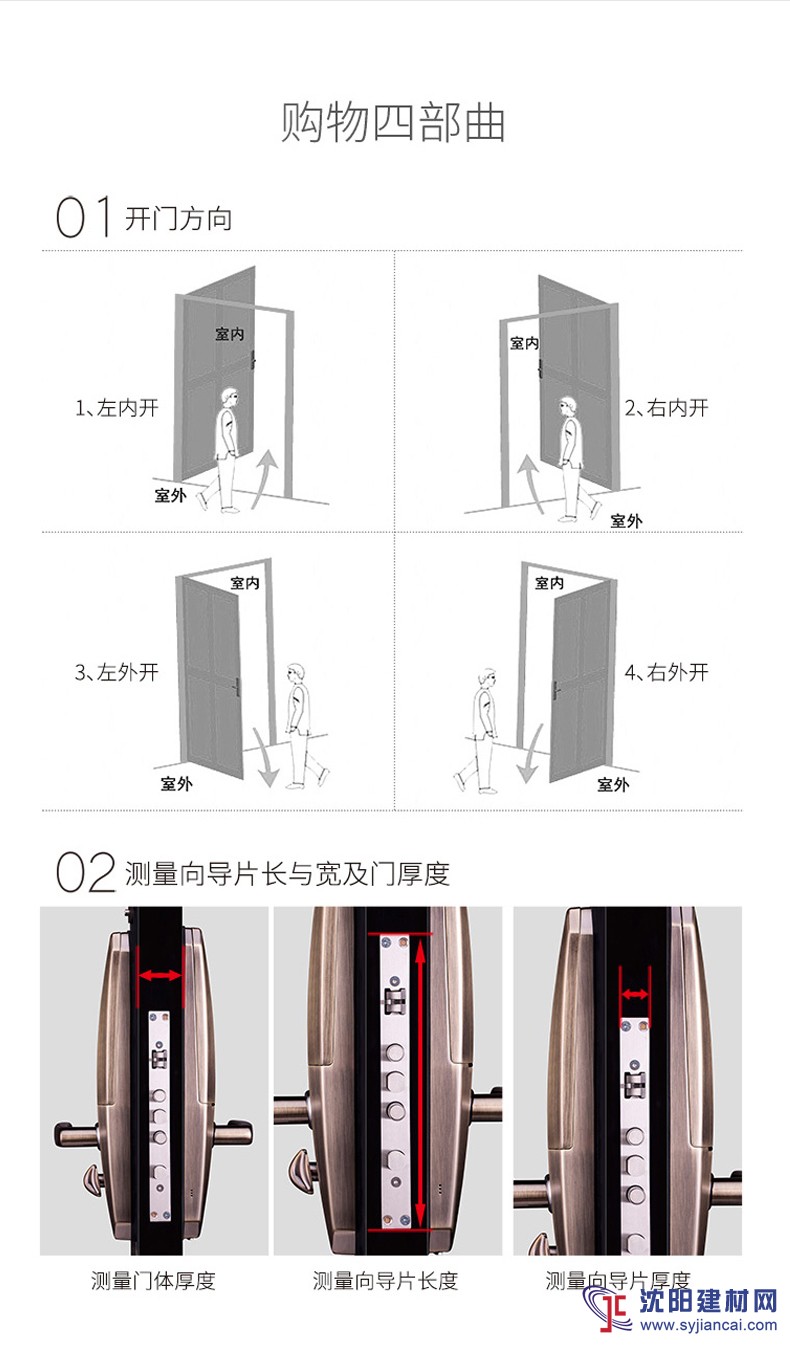 购物四部曲

01 开门方向

室内
1、左内开
室外

室内
2、右内开
室外

室内
3、左外开
室外

室内
4、右外开
室外

02 测量向导片长与宽及门厚度

测量门体厚度

测量向导片长度

测量向导片厚度

沈阳建材网
www.syjiancai.com