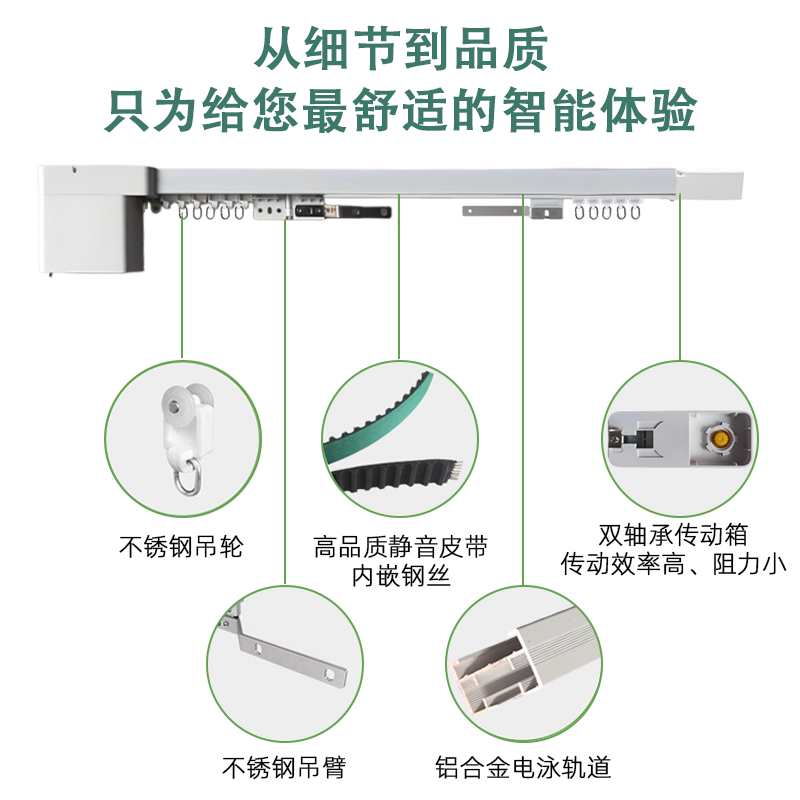 从细节到品质
只为给您最舒适的智能体验

不锈钢吊轮

高品质静音皮带
内嵌钢丝

双轴承传动箱
传动效率高、阻力小

不锈钢吊臂

铝合金电泳轨道